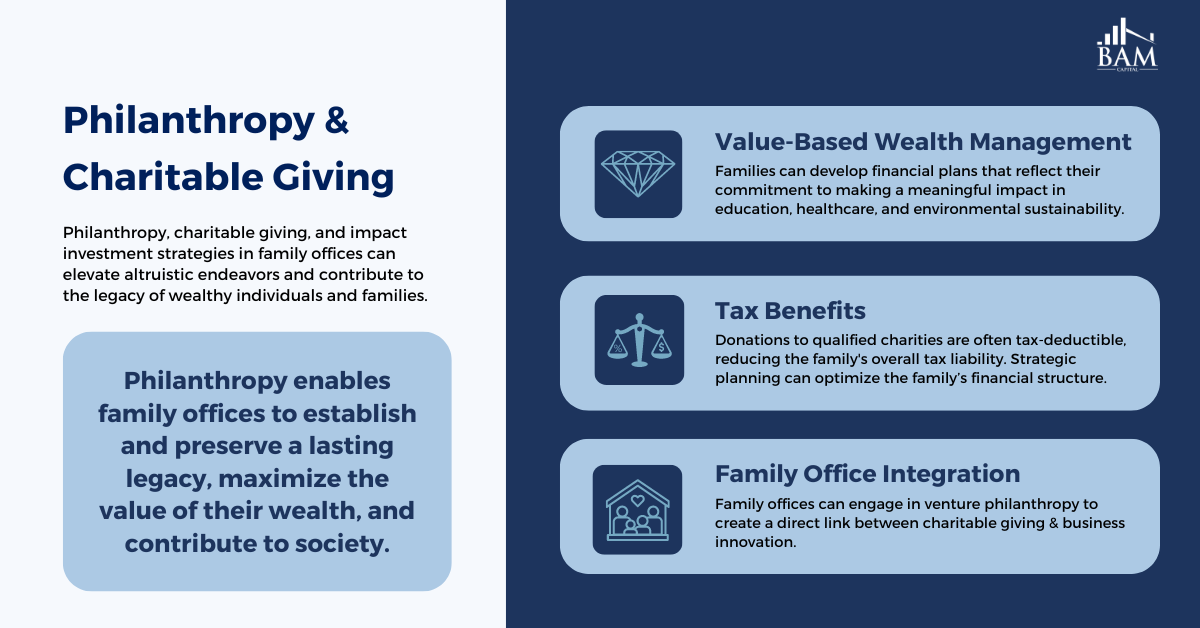 Philanthropy & Charitable Giving

Philanthropy, charitable giving, and impact investment strategies in family offices can elevate altruistic endeavors and contribute to the legacy of wealthy individuals and families.

Philanthropy enables family offices to establish and preserve a lasting legacy, maximize the value of their wealth, and contribute to society.

BAM CAPITAL

Value-Based Wealth Management

Families can develop financial plans that reflect their commitment to making a meaningful impact in education, healthcare, and environmental sustainability.

Tax Benefits

Donations to qualified charities are often tax-deductible, reducing the family's overall tax liability. Strategic planning can optimize the family's financial structure.

Family Office Integration

Family offices can engage in venture philanthropy to create a direct link between charitable giving & business innovation.